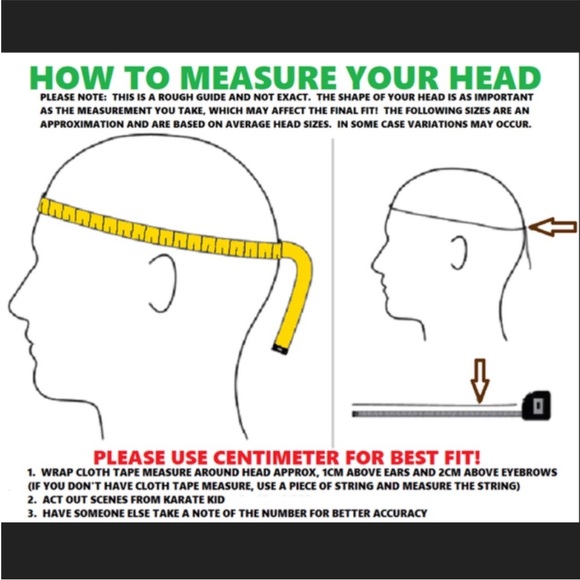 HOW TO MEASURE YOUR HEAD

PLEASE NOTE: THIS IS A ROUGH GUIDE AND NOT EXACT. THE SHAPE OF YOUR HEAD IS AS IMPORTANT AS THE MEASUREMENT YOU TAKE, WHICH MAY AFFECT THE FINAL FIT! THE FOLLOWING SIZES ARE AN APPROXIMATION AND ARE BASED ON AVERAGE HEAD SIZES. IN SOME CASE VARIATIONS MAY OCCUR.

PLEASE USE CENTIMETER FOR BEST FIT!

1. WRAP CLOTH TAPE MEASURE AROUND HEAD APPROX, 1CM ABOVE EARS AND 2CM ABOVE EYEBROWS (IF YOU DON'T HAVE CLOTH TAPE MEASURE, USE A PIECE OF STRING AND MEASURE THE STRING)
2. ACT OUT SCENES FROM KARATE KID
3. HAVE SOMEONE ELSE TAKE A NOTE OF THE NUMBER FOR BETTER ACCURACY